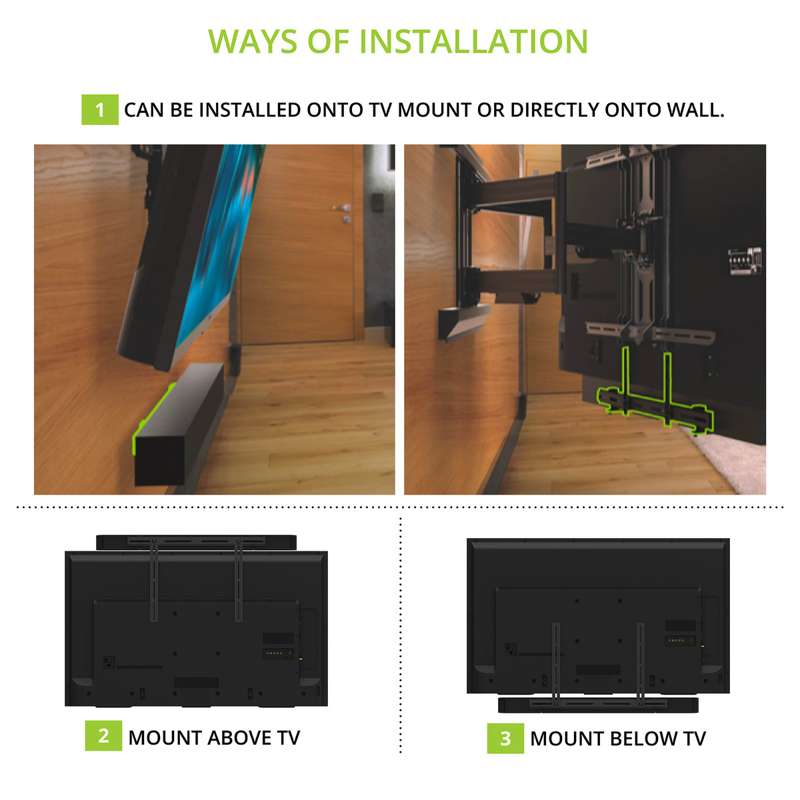 WAYS OF INSTALLATION

1 CAN BE INSTALLED ONTO TV MOUNT OR DIRECTLY ONTO WALL.

2 MOUNT ABOVE TV

3 MOUNT BELOW TV